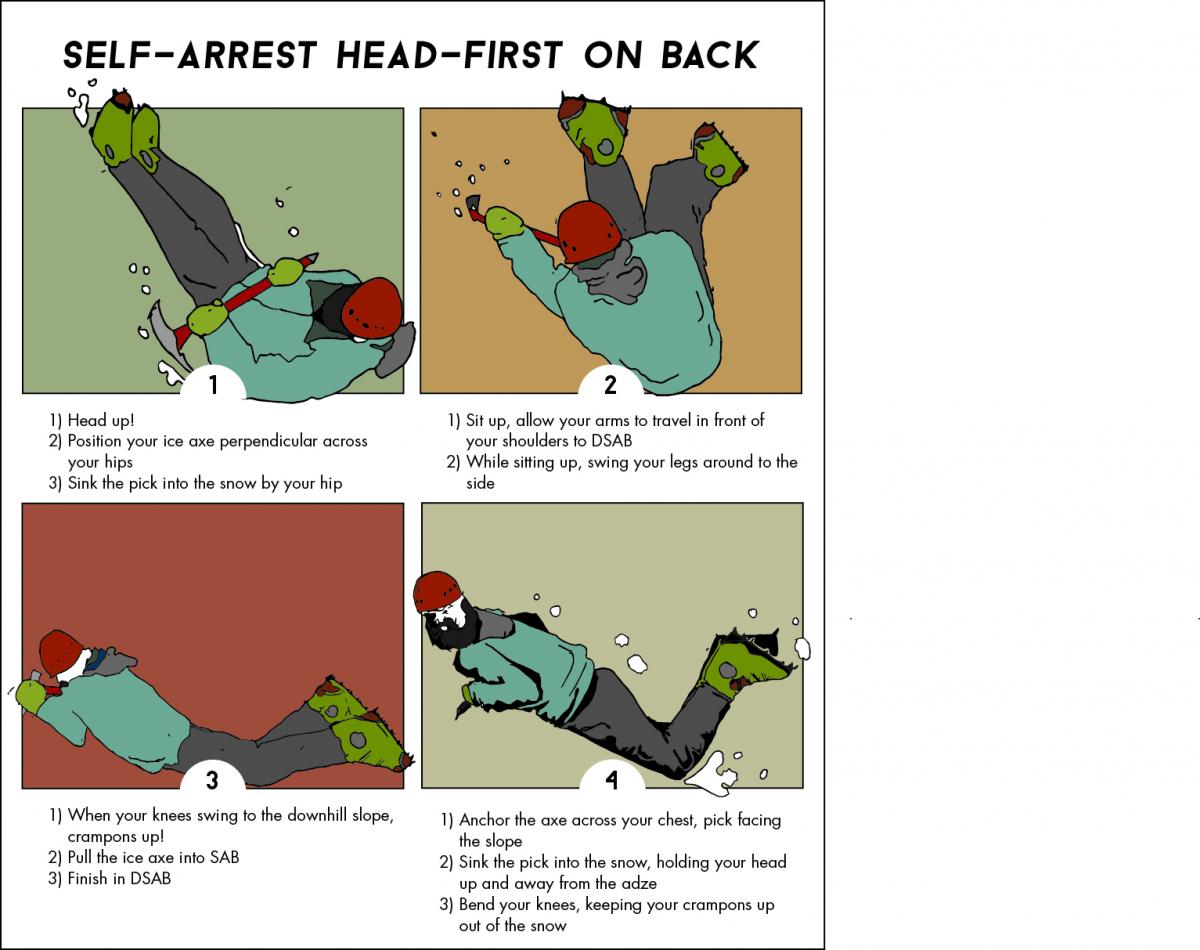 SELF-ARREST HEAD-FIRST ON BACK

1

1) Head up!
2) Position your ice axe perpendicular across your hips
3) Sink the pick into the snow by your hip

2

1) Sit up, allow your arms to travel in front of your shoulders to DSAB
2) While sitting up, swing your legs around to the side

3

1) When your knees swing to the downhill slope, crampons up!
2) Pull the ice axe into SAB
3) Finish in DSAB

4

1) Anchor the axe across your chest, pick facing the slope
2) Sink the pick into the snow, holding your head up and away from the adze
3) Bend your knees, keeping your crampons up out of the snow