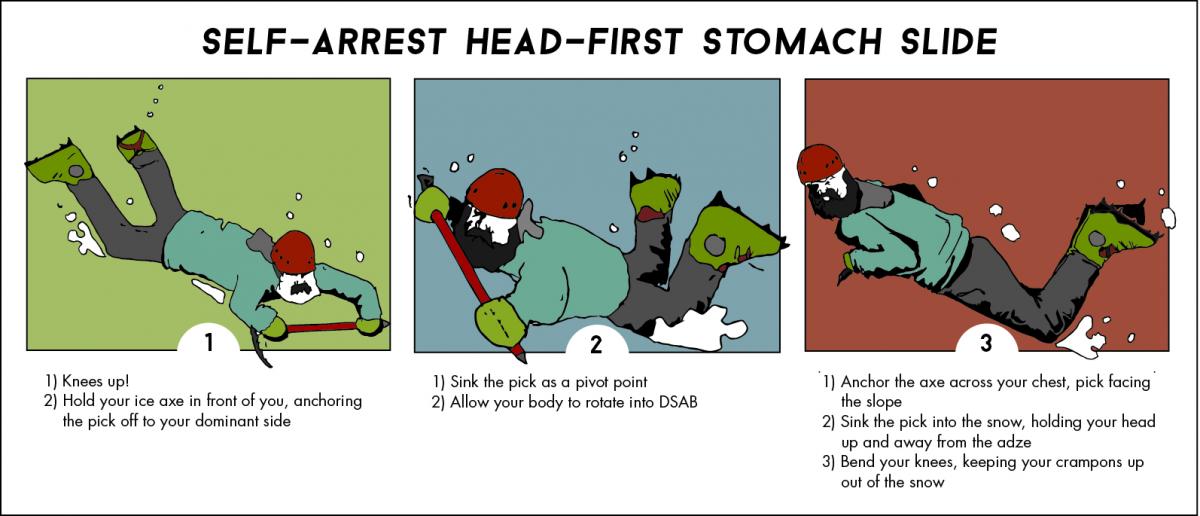 SELF-ARREST HEAD-FIRST STOMACH SLIDE

1

1) Knees up!
2) Hold your ice axe in front of you, anchoring the pick off to your dominant side

2

1) Sink the pick as a pivot point
2) Allow your body to rotate into DSAB

3

1) Anchor the axe across your chest, pick facing the slope
2) Sink the pick into the snow, holding your head up and away from the adze
3) Bend your knees, keeping your crampons up out of the snow